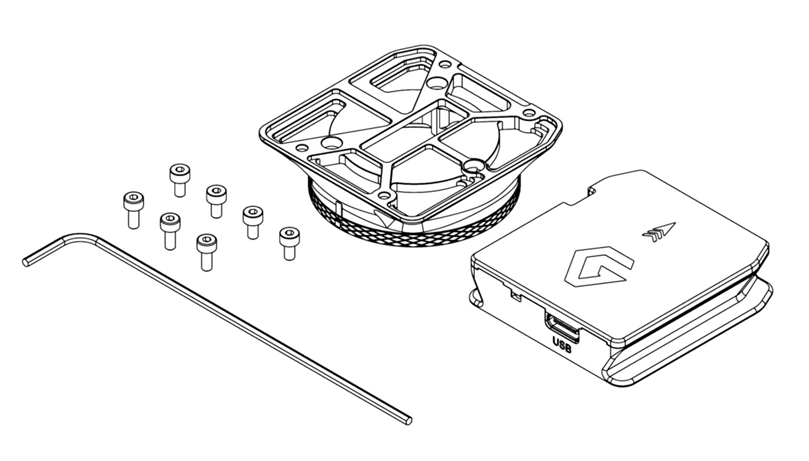 USB