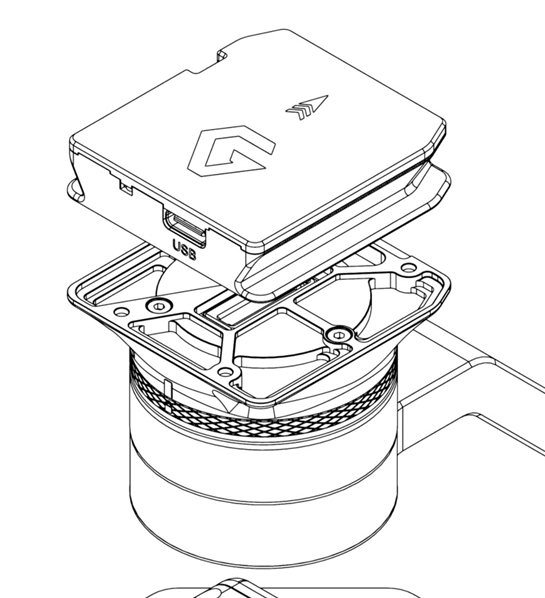 USB